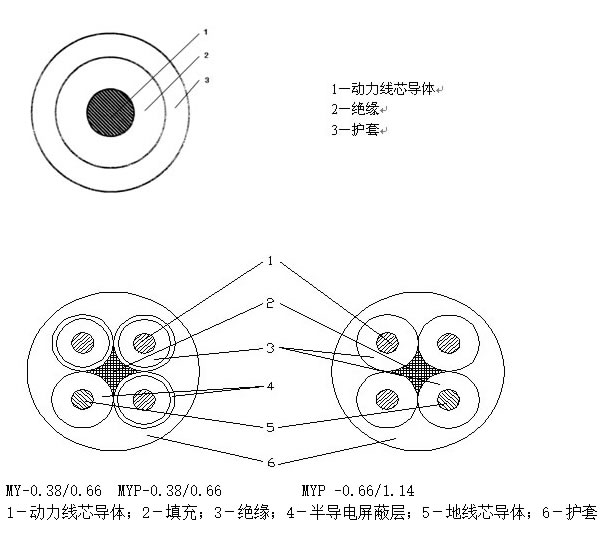 1
2
3

1—动力线芯导体
2—绝缘
3—护套

1
2
3
4
5
6

MY-0.38/0.66　MYP-0.38/0.66　　　　MYP -0.66/1.14
1－动力线芯导体；2－填充；3－绝缘；4－半导电屏蔽层；5－地线芯导体；6－护套